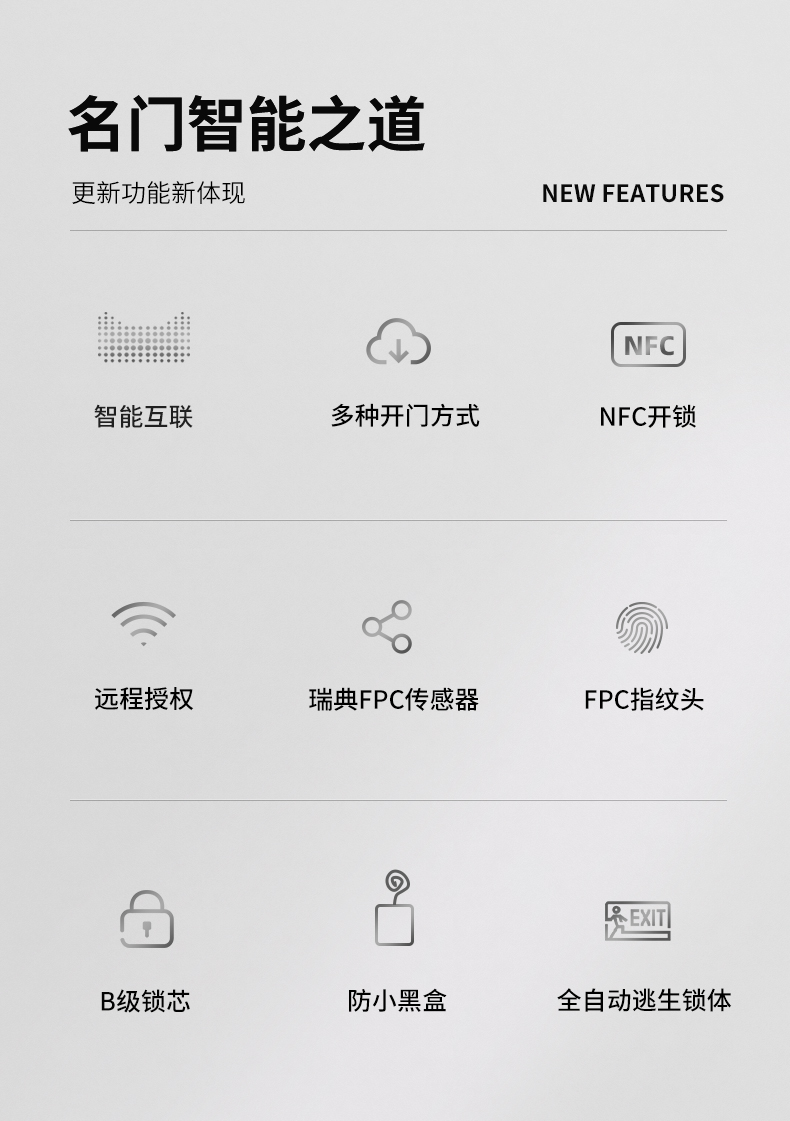 名门智能之道

更新功能新体现 NEW FEATURES

NFC

智能互联

多种开门方式

NFC开锁

远程授权

瑞典FPC传感器

FPC指纹头

EXIT

B级锁芯

防小黑盒

全自动逃生锁体